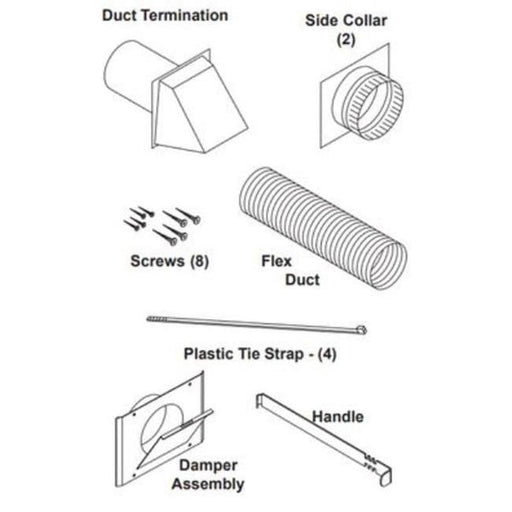 Duct Termination

Side Collar (2)

Screws (8)

Flex Duct

Plastic Tie Strap - (4)

Handle

Damper Assembly