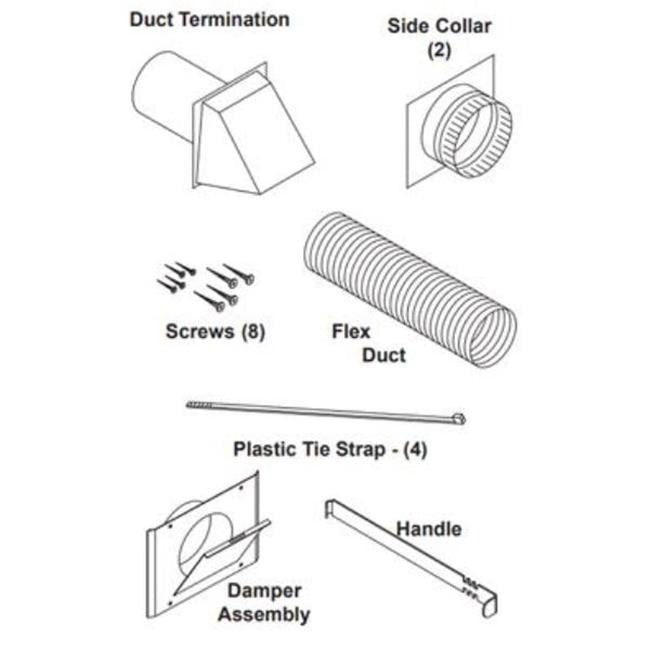 Duct Termination

Side Collar
(2)

Screws (8)

Flex
Duct

Plastic Tie Strap - (4)

Handle

Damper
Assembly