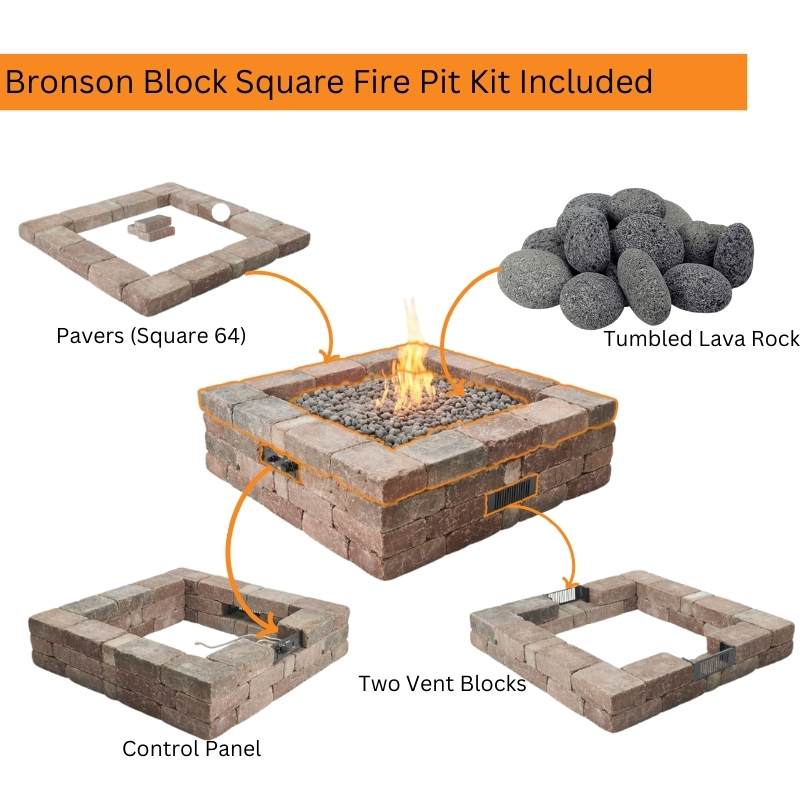 Bronson Block Square Fire Pit Kit Included

Pavers (Square 64)

Tumbled Lava Rock

Two Vent Blocks

Control Panel