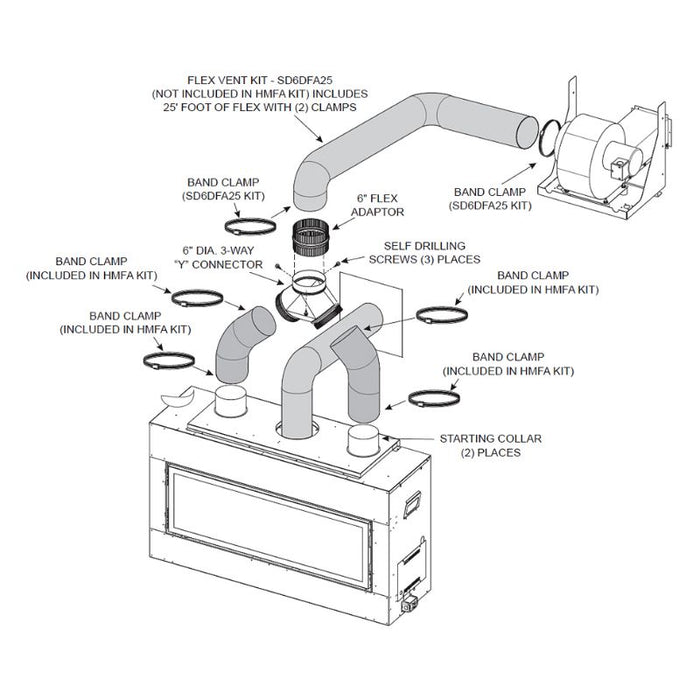 FLEX VENT KIT - SD6DFA25
(NOT INCLUDED IN HMFA KIT) INCLUDES
25' FOOT OF FLEX WITH (2) CLAMPS

BAND CLAMP
(SD6DFA25 KIT)

6" FLEX
ADAPTOR

BAND CLAMP
(SD6DFA25 KIT)

6" DIA. 3-WAY
"Y" CONNECTOR

SELF DRILLING
SCREWS (3) PLACES

BAND CLAMP
(INCLUDED IN HMFA KIT)

BAND CLAMP
(INCLUDED IN HMFA KIT)

BAND CLAMP
(INCLUDED IN HMFA KIT)

BAND CLAMP
(INCLUDED IN HMFA KIT)

STARTING COLLAR
(2) PLACES