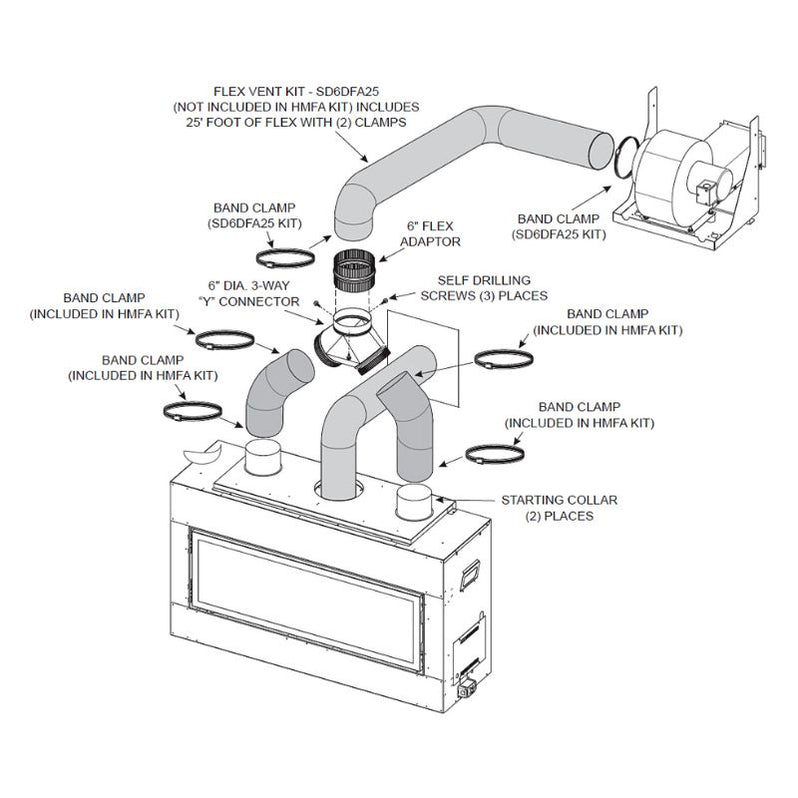 FLEX VENT KIT - SD6DFA25
(NOT INCLUDED IN HMFA KIT) INCLUDES
25' FOOT OF FLEX WITH (2) CLAMPS

BAND CLAMP
(SD6DFA25 KIT)

6" FLEX
ADAPTOR

BAND CLAMP
(SD6DFA25 KIT)

6" DIA. 3-WAY
"Y" CONNECTOR

SELF DRILLING
SCREWS (3) PLACES

BAND CLAMP
(INCLUDED IN HMFA KIT)

BAND CLAMP
(INCLUDED IN HMFA KIT)

BAND CLAMP
(INCLUDED IN HMFA KIT)

BAND CLAMP
(INCLUDED IN HMFA KIT)

STARTING COLLAR
(2) PLACES