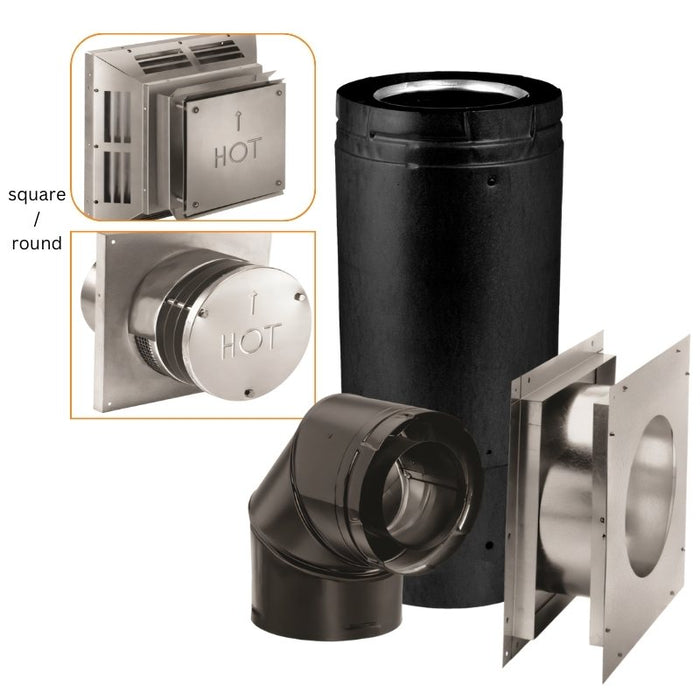 ↑
HOT

square
/
round

↑
HOT