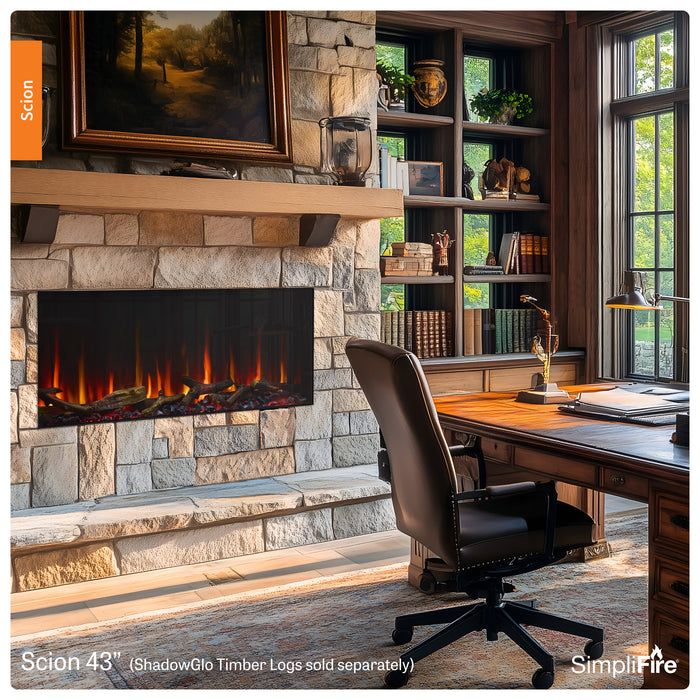 Scion

Scion 43" (ShadowGlo Timber Logs sold separately)

SimpliFire