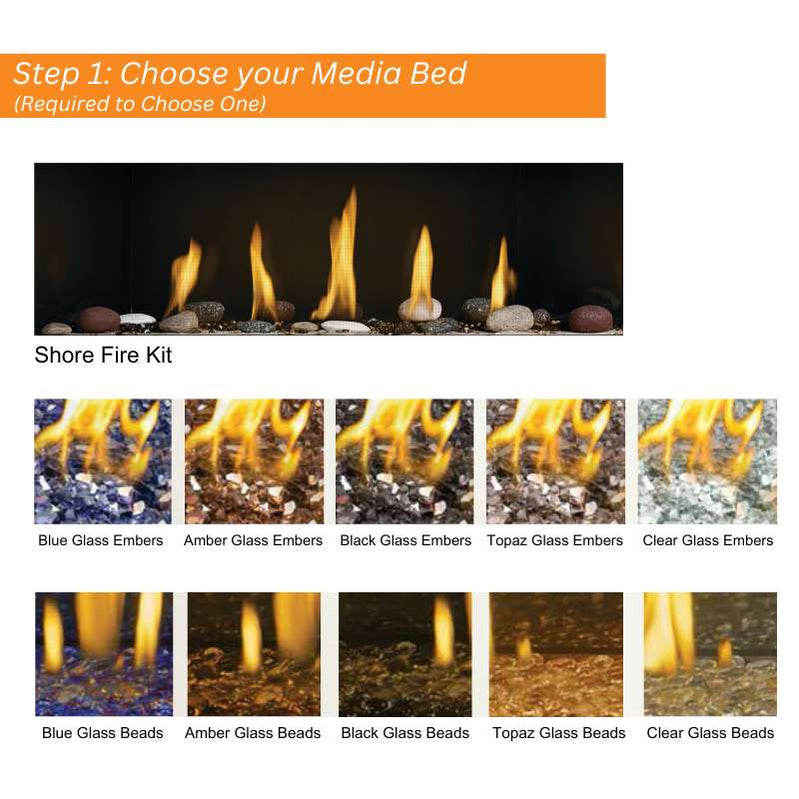 Step 1: Choose your Media Bed
(Required to Choose One)

Shore Fire Kit

Blue Glass Embers
Amber Glass Embers
Black Glass Embers
Topaz Glass Embers
Clear Glass Embers

Blue Glass Beads
Amber Glass Beads
Black Glass Beads
Topaz Glass Beads
Clear Glass Beads