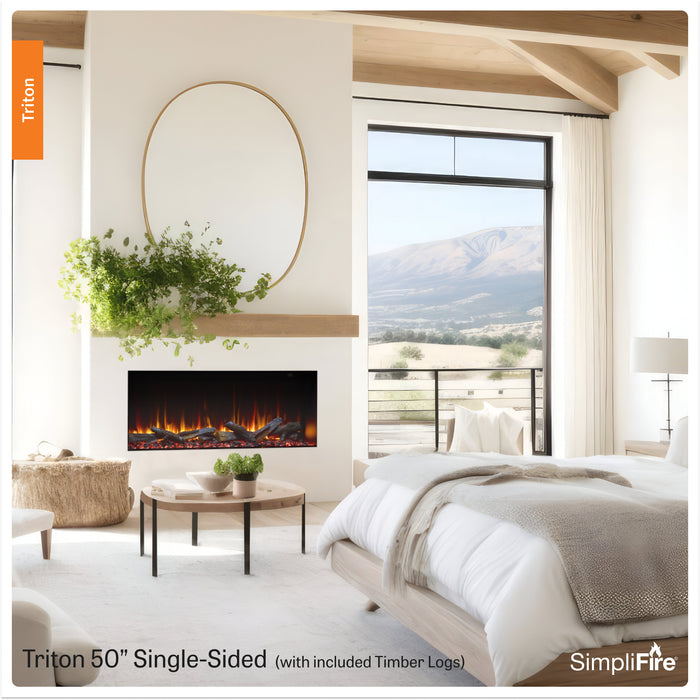 Triton

Triton 50" Single-Sided (with included Timber Logs)

SimpliFire®